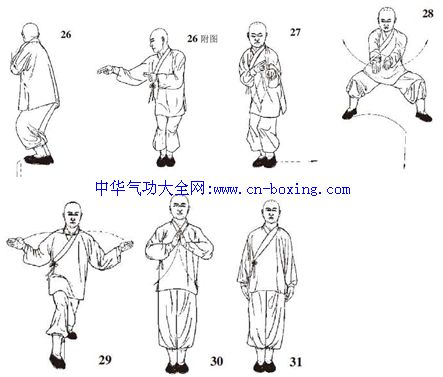 26

26 附图

27

28

中华气功大全网:www.cn-boxing.com

29

30

31