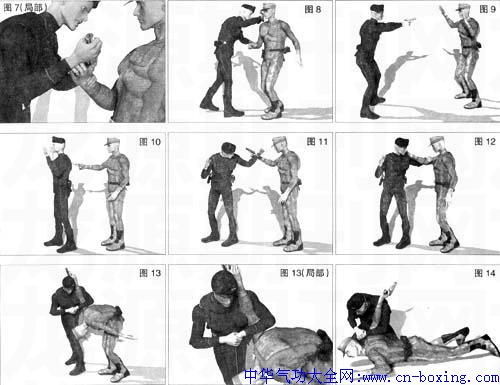 图 7(局部)

图 8

图 9

图 10

图 11

图 12

图 13

图 13(局部)

图 14

中华气功大全网:www.cn-boxing.com